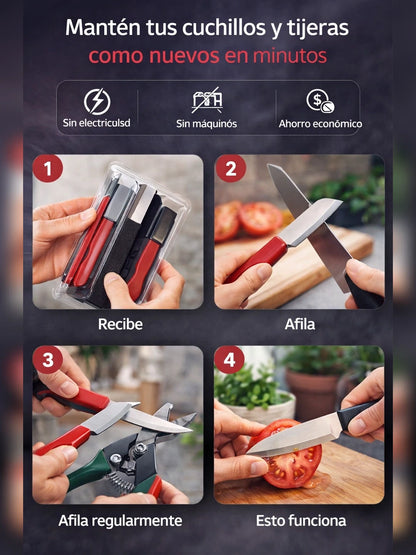 Mantén tus cuchillos y tijeras
como nuevos en minutos

Sin electriculsd

Sin máquinós

Ahorro económico

1

Recibe

2

Afila

3

Afila regularmente

4

Esto funciona